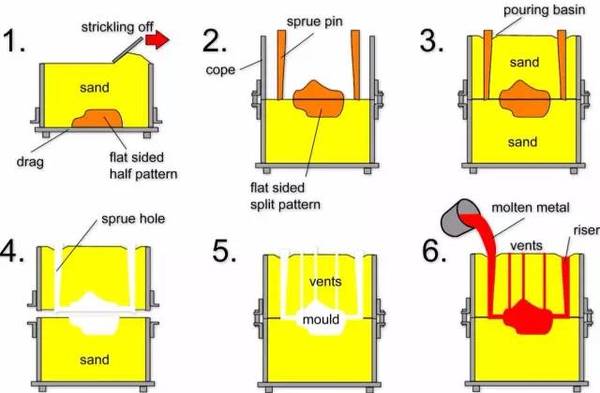 1.

strickling off

sand

drag

flat sided half pattern

2.

sprue pin

cope

flat sided split pattern

3.

pouring basin

sand

sand

4.

sprue hole

sand

5.

vents

mould

6.

molten metal

vents

riser